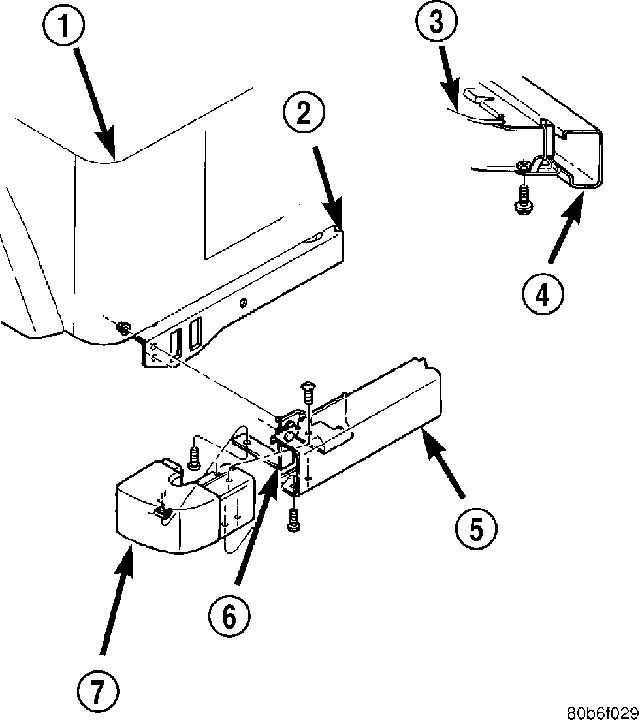 1
2
3
4
5
6
7
80b6f029