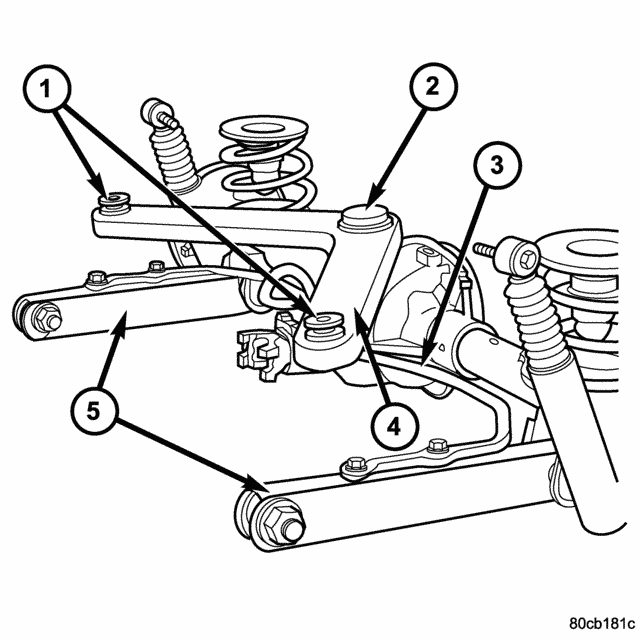 1
2
3
4
5
80cb181c